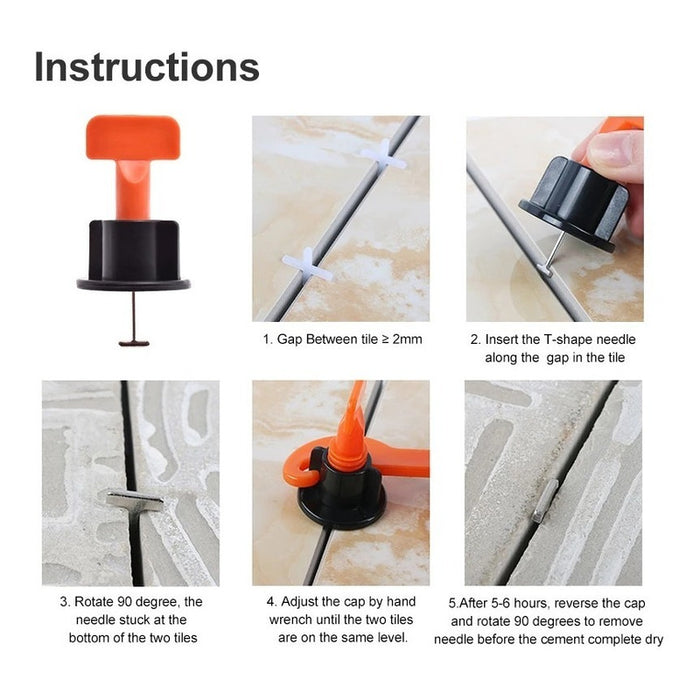 Instructions

1. Gap Between tile ≥ 2mm

2. Insert the T-shape needle along the gap in the tile

3. Rotate 90 degree, the needle stuck at the bottom of the two tiles

4. Adjust the cap by hand wrench until the two tiles are on the same level.

5.After 5-6 hours, reverse the cap and rotate 90 degrees to remove needle before the cement complete dry