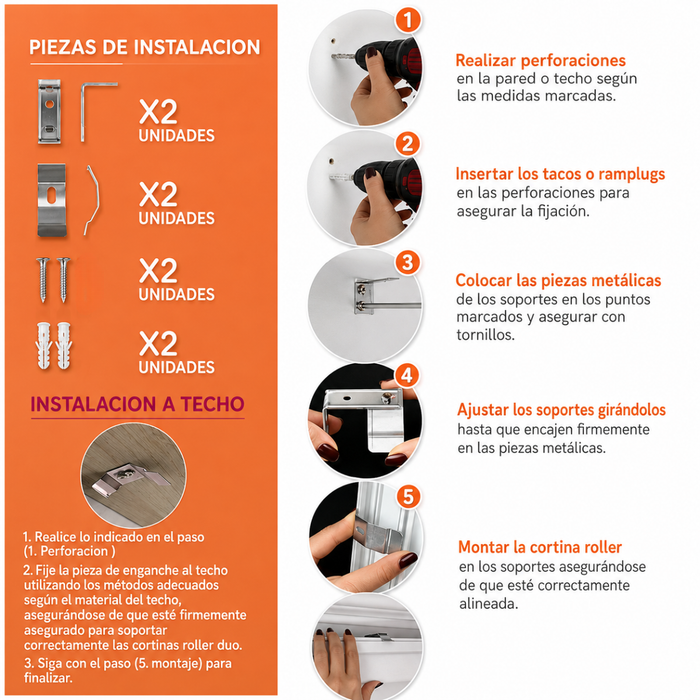 PIEZAS DE INSTALACION

X2
UNIDADES

X2
UNIDADES

X2
UNIDADES

X2
UNIDADES

INSTALACION A TECHO

1. Realice lo indicado en el paso (1. Perforacion )

2. Fije la pieza de enganche al techo utilizando los métodos adecuados según el material del techo, asegurándose de que esté firmemente asegurado para soportar correctamente las cortinas roller duo.

3. Siga con el paso (5. montaje) para finalizar.

1

Realizar perforaciones
en la pared o techo según las medidas marcadas.

2

Insertar los tacos o ramplugs
en las perforaciones para asegurar la fijación.

3

Colocar las piezas metálicas
de los soportes en los puntos marcados y asegurar con tornillos.

4

Ajustar los soportes girándolos
hasta que encajen firmemente en las piezas metálicas.

5

Montar la cortina roller
en los soportes asegurándose de que esté correctamente alineada.