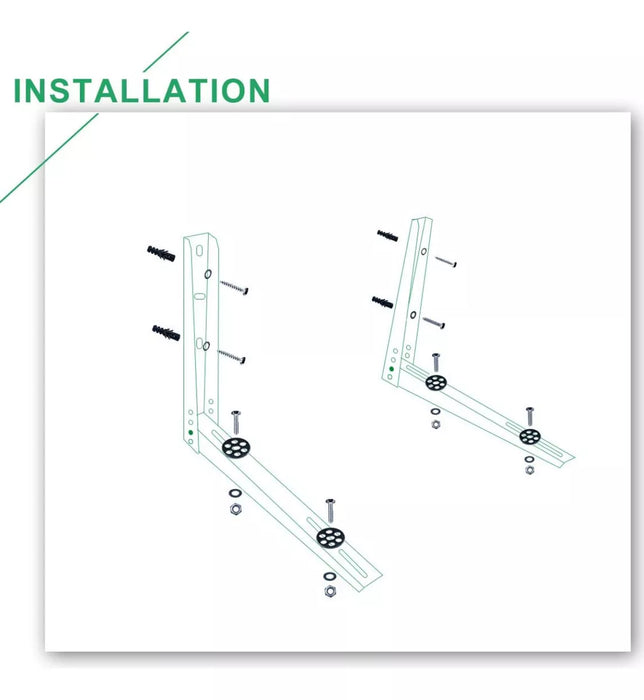 INSTALLATION