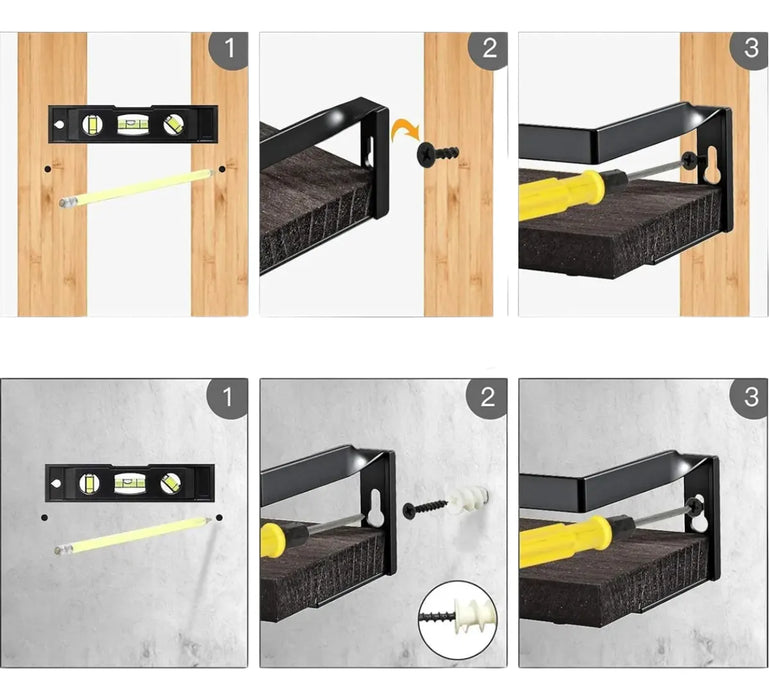 1

2

3

1

2

3