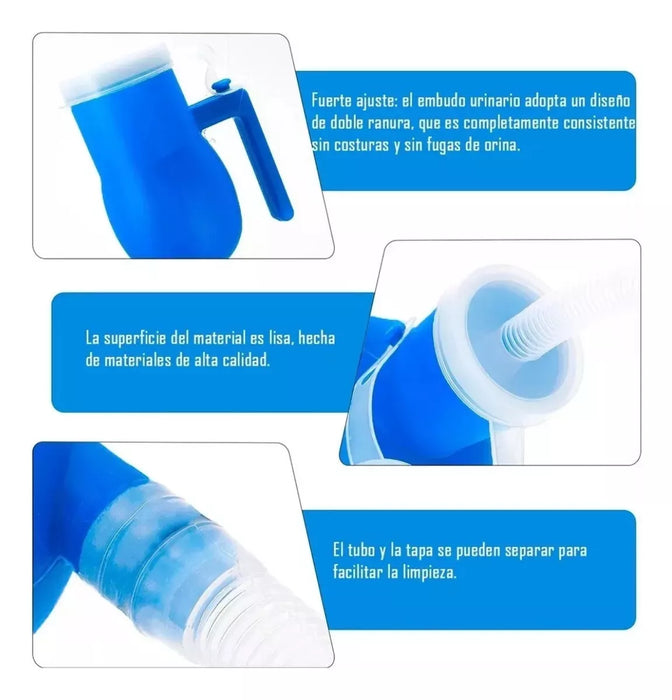 Fuerte ajuste: el embudo urinario adopta un diseño de doble ranura, que es completamente consistente sin costuras y sin fugas de orina.

La superficie del material es lisa, hecha de materiales de alta calidad.

El tubo y la tapa se pueden separar para facilitar la limpieza.