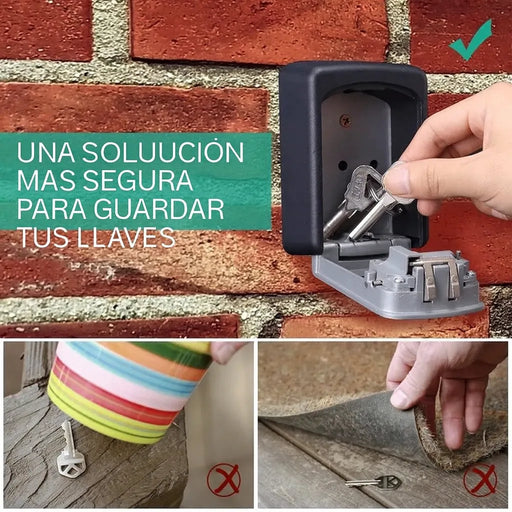 UNA SOLUUCIÓN MAS SEGURA PARA GUARDAR TUS LLAVES