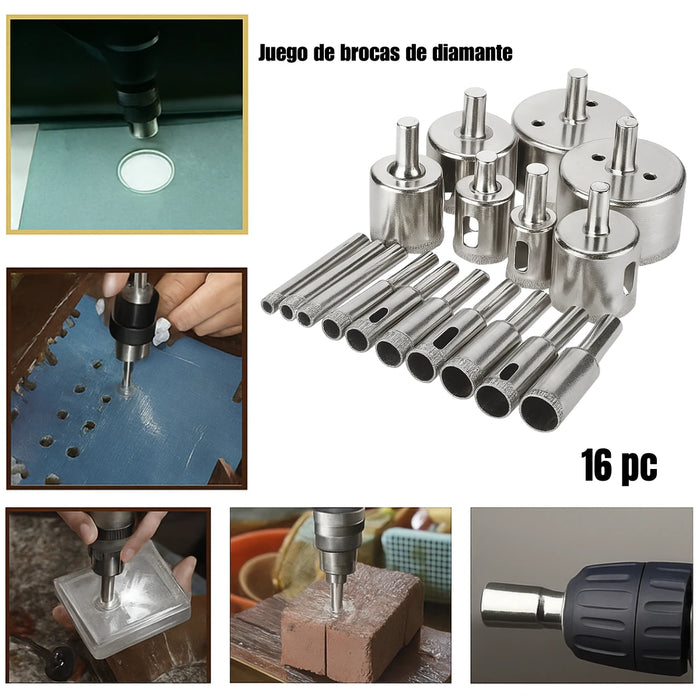 Juego de brocas de diamante

16 pc