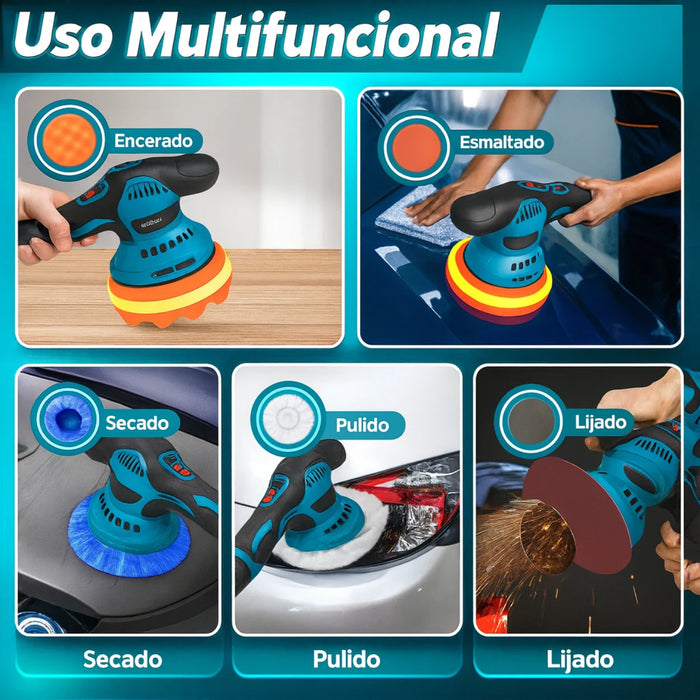 Uso Multifuncional

Encerado

Esmaltado

Secado

Pulido

Lijado

Secado

Pulido

Lijado