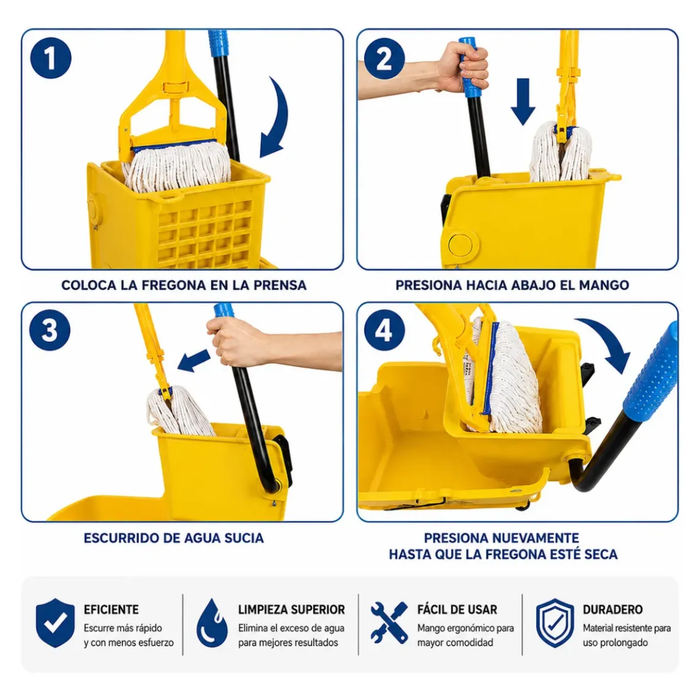 1

COLOCA LA FREGONA EN LA PRENSA

2

PRESIONA HACIA ABAJO EL MANGO

3

ESCURRIDO DE AGUA SUCIA

4

PRESIONA NUEVAMENTE
HASTA QUE LA FREGONA ESTÉ SECA

EFICIENTE
Escurre más rápido y con menos esfuerzo

LIMPIEZA SUPERIOR
Elimina el exceso de agua para mejores resultados

FÁCIL DE USAR
Mango ergonómico para mayor comodidad

DURADERO
Material resistente para uso prolongado