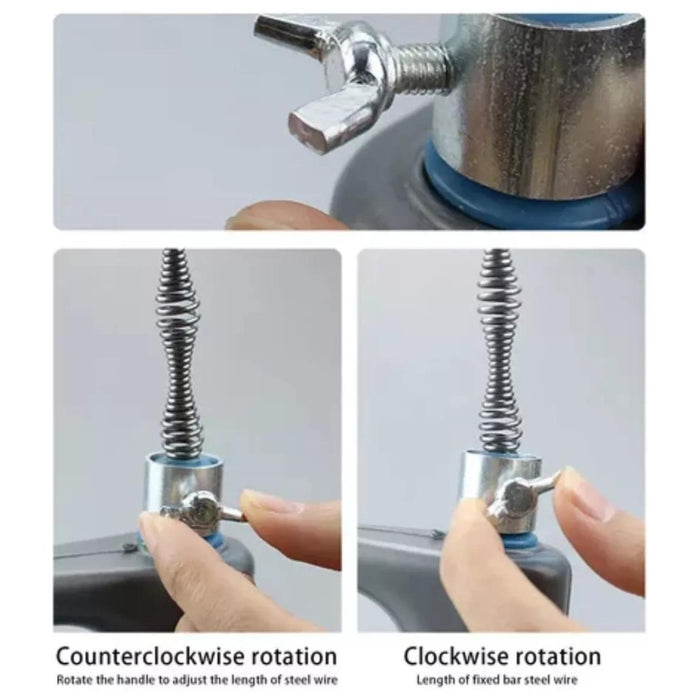 Counterclockwise rotation
Rotate the handle to adjust the length of steel wire

Clockwise rotation
Length of fixed bar steel wire