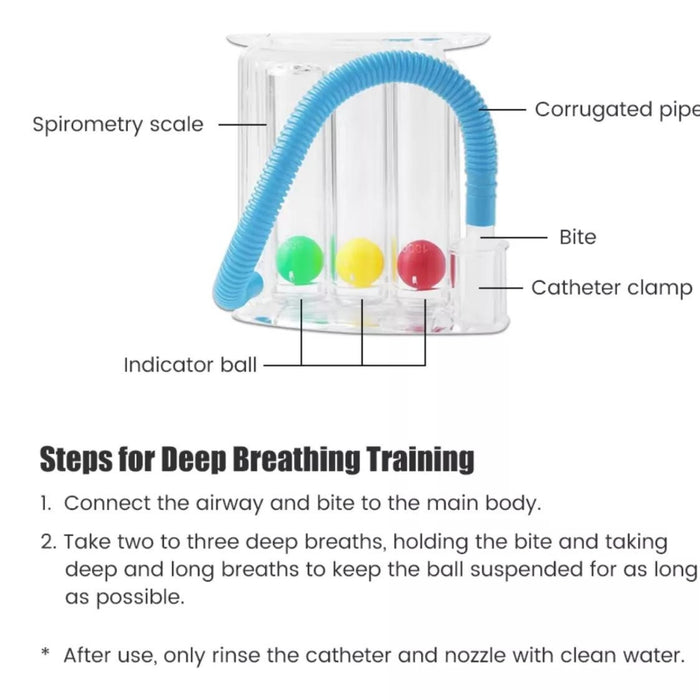 Spirometry scale

Corrugated pipe

Bite

Catheter clamp

Indicator ball

Steps for Deep Breathing Training

1. Connect the airway and bite to the main body.

2. Take two to three deep breaths, holding the bite and taking deep and long breaths to keep the ball suspended for as long as possible.

* After use, only rinse the catheter and nozzle with clean water.