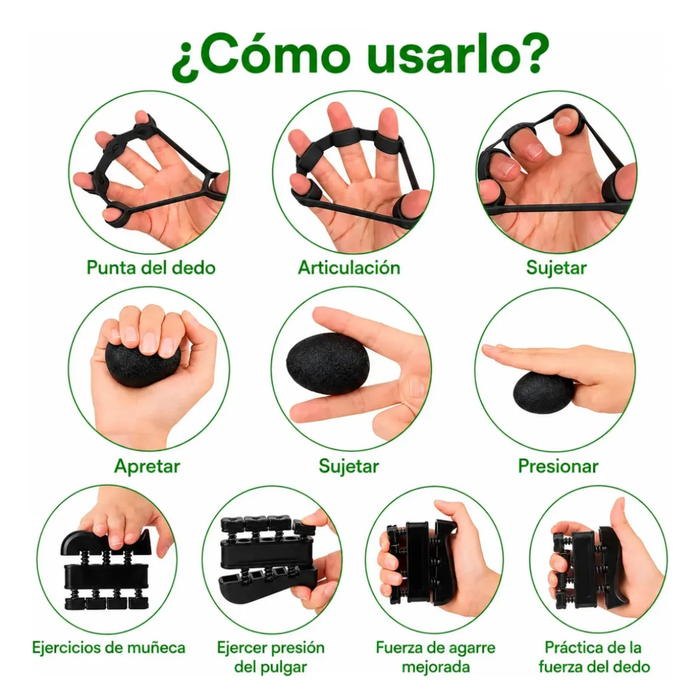 ¿Cómo usarlo?

Punta del dedo

Articulación

Sujetar

Apretar

Sujetar

Presionar

Ejercicios de muñeca

Ejercer presión del pulgar

Fuerza de agarre mejorada

Práctica de la fuerza del dedo