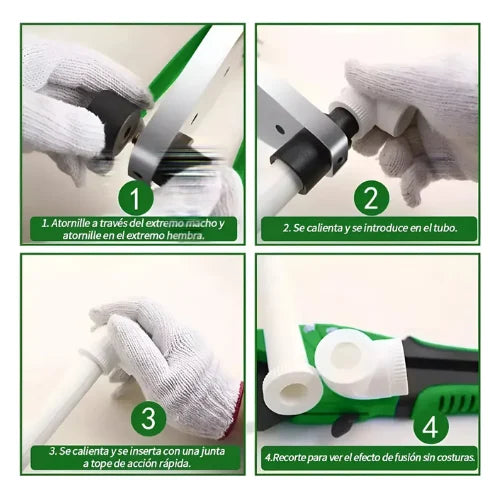 1

1. Atornille a través del extremo macho y atornille en el extremo hembra.

2

2. Se calienta y se introduce en el tubo.

3

3. Se calienta y se inserta con una junta a tope de acción rápida.

4

4.Recorte para ver el efecto de fusión sin costuras.