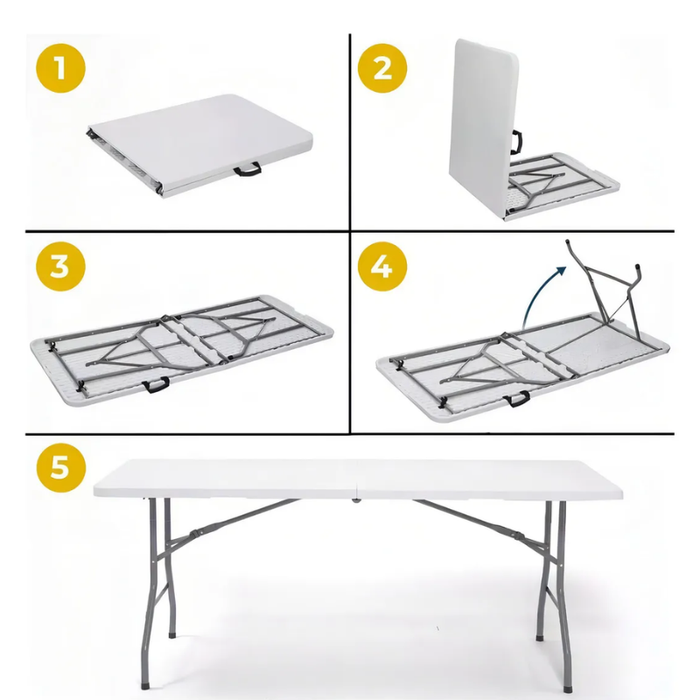 1

2

3

4

5