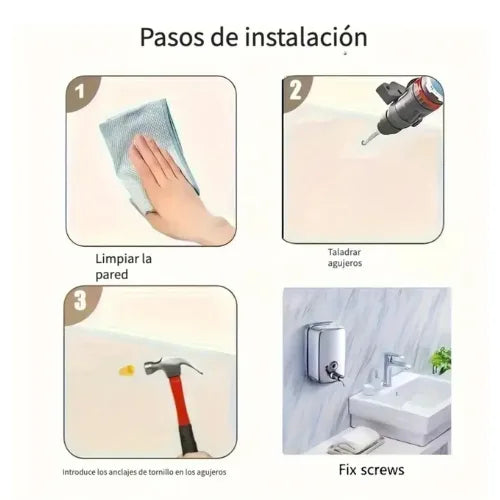 Pasos de instalación

1

Limpiar la pared

2

Taladrar agujeros

3

Introduce los anclajes de tornillo en los agujeros

Fix screws