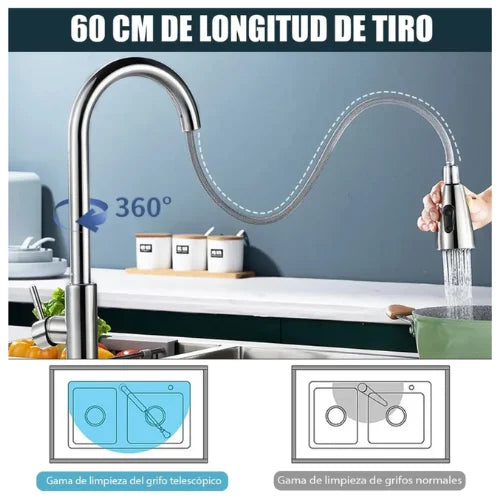 60 CM DE LONGITUD DE TIRO

360°

Gama de limpieza del grifo telescópico

Gama de limpieza de grifos normales