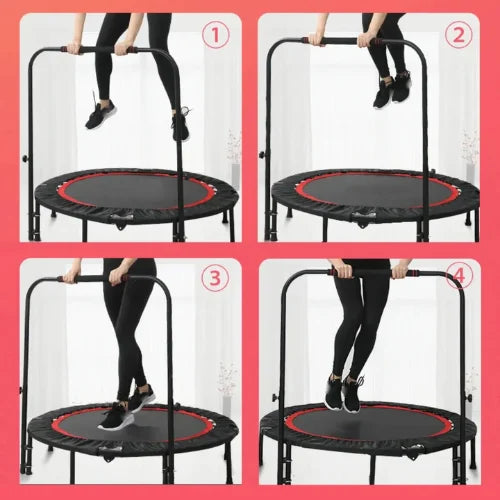 1

2

3

4